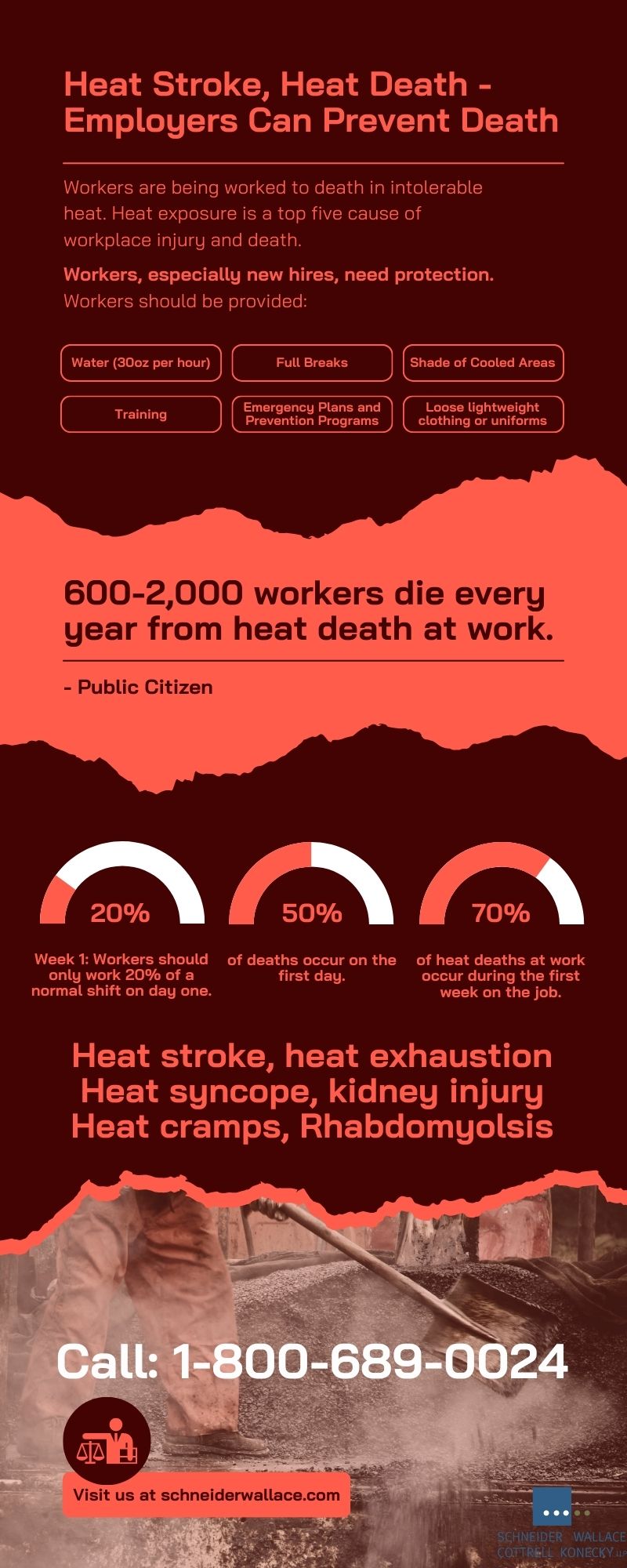 Heat Stroke, Heat Death - Employers Can Prevent Death

Workers are being worked to death in intolerable heat. Heat exposure is a top five cause of workplace injury and death.

Workers, especially new hires, need protection. Workers should be provided:

Water (30oz per hour)

Full Breaks

Shade of Cooled Areas

Training

Emergency Plans and Prevention Programs

Loose lightweight clothing or uniforms

600-2,000 workers die every year from heat death at work.

- Public Citizen

20%

Week 1: Workers should only work 20% of a normal shift on day one.

50%

of deaths occur on the first day.

70%

of heat deaths at work occur during the first week on the job.

Heat stroke, heat exhaustion
Heat syncope, kidney injury
Heat cramps, Rhabdomyolsis

Call: 1-800-689-0024

Visit us at schneiderwallace.com

SCHNEIDER WALLACE COTTRELL KONECKY LLP